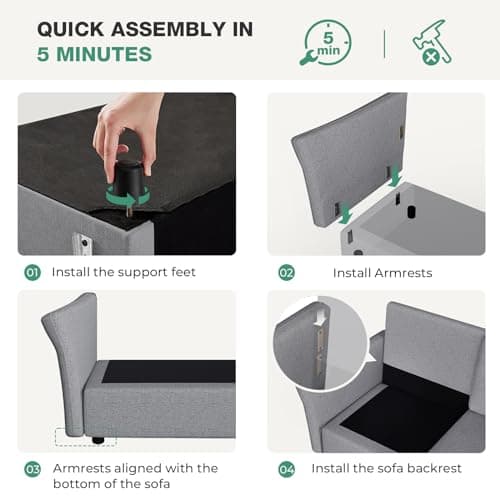 QUICK ASSEMBLY IN
5 MINUTES

5 min

01 Install the support feet

02 Install Armrests

03 Armrests aligned with the bottom of the sofa

04 Install the sofa backrest