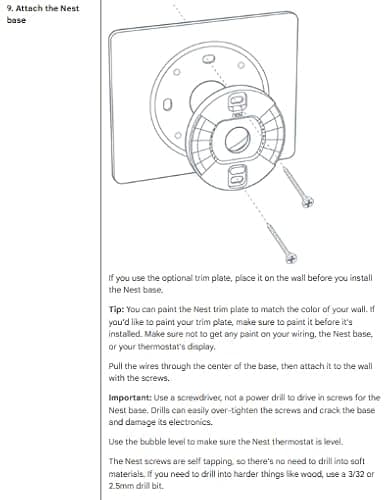 9. Attach the Nest base

nest

If you use the optional trim plate, place it on the wall before you install the Nest base.

Tip: You can paint the Nest trim plate to match the color of your wall. If you'd like to paint your trim plate, make sure to paint it before it's installed. Make sure not to get any paint on your wiring, the Nest base, or your thermostat's display.

Pull the wires through the center of the base, then attach it to the wall with the screws.

Important: Use a screwdriver, not a power drill to drive in screws for the Nest base. Drills can easily over-tighten the screws and crack the base and damage its electronics.

Use the bubble level to make sure the Nest thermostat is level.

The Nest screws are self tapping, so there's no need to drill into soft materials. If you need to drill into harder things like wood, use a 3/32 or 2.5mm drill bit.