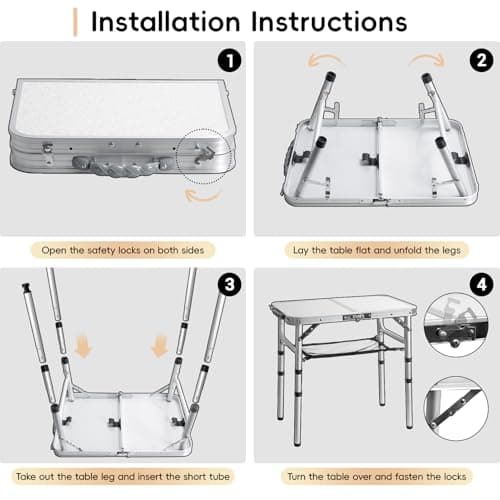 Installation Instructions

1

Open the safety locks on both sides

2

Lay the table flat and unfold the legs

3

Take out the table leg and insert the short tube

4

Turn the table over and fasten the locks