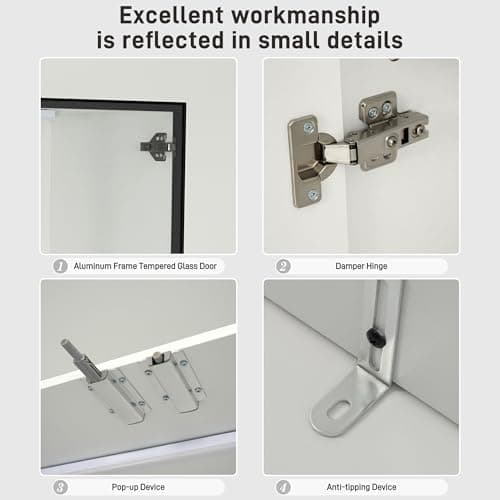 Excellent workmanship is reflected in small details

1 Aluminum Frame Tempered Glass Door

2 Damper Hinge

3 Pop-up Device

4 Anti-tipping Device