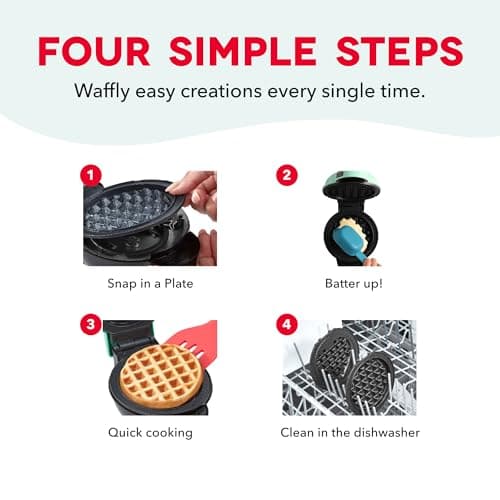 FOUR SIMPLE STEPS

Waffly easy creations every single time.

1

Snap in a Plate

2

Batter up!

3

Quick cooking

4

Clean in the dishwasher