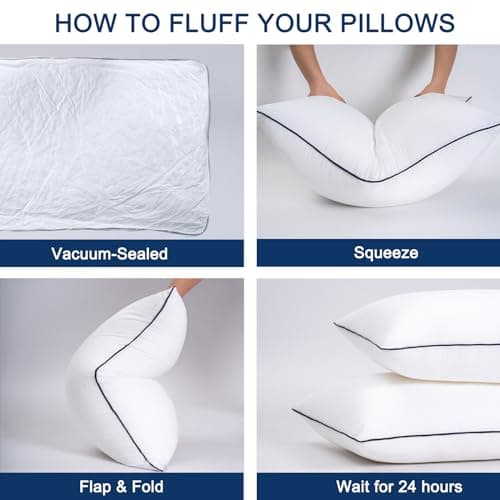 HOW TO FLUFF YOUR PILLOWS

Vacuum-Sealed

Squeeze

Flap & Fold

Wait for 24 hours