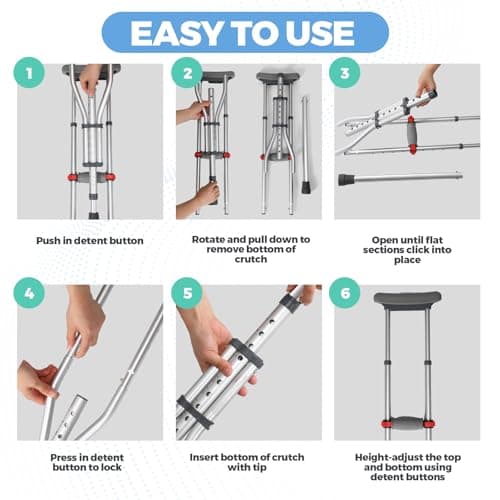 EASY TO USE

1

Push in detent button

2

Rotate and pull down to remove bottom of crutch

3

Open until flat sections click into place

4

Press in detent button to lock

5

Insert bottom of crutch with tip

6

Height-adjust the top and bottom using detent buttons