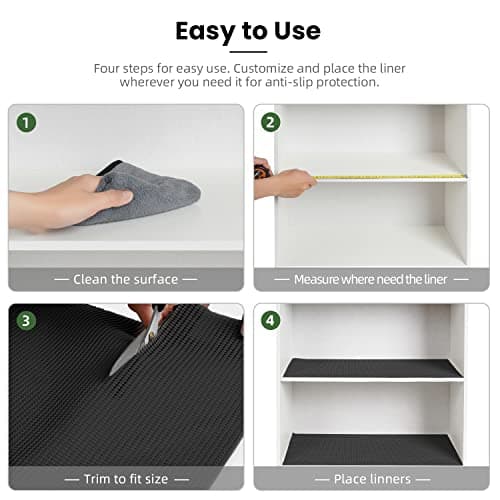 Easy to Use

Four steps for easy use. Customize and place the liner wherever you need it for anti-slip protection.

1

— Clean the surface —

2

— Measure where need the liner —

3

— Trim to fit size —

4

— Place linners —