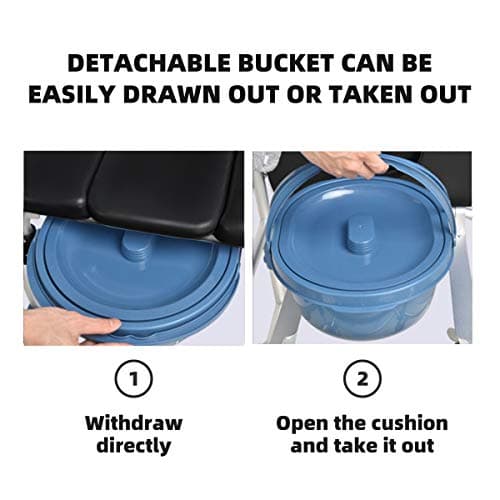 DETACHABLE BUCKET CAN BE EASILY DRAWN OUT OR TAKEN OUT

1

Withdraw directly

2

Open the cushion and take it out