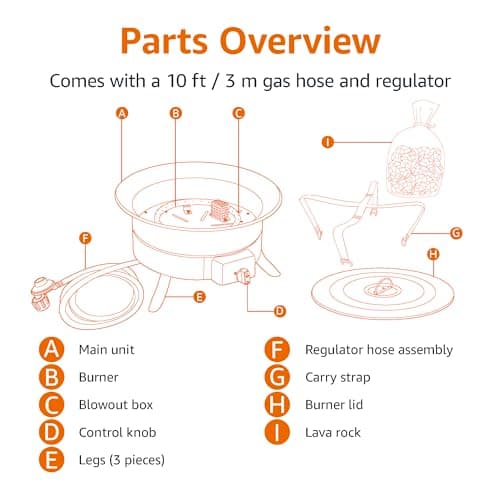 Parts Overview

Comes with a 10 ft / 3 m gas hose and regulator

A B C I F G H E D

A Main unit
B Burner
C Blowout box
D Control knob
E Legs (3 pieces)
F Regulator hose assembly
G Carry strap
H Burner lid
I Lava rock