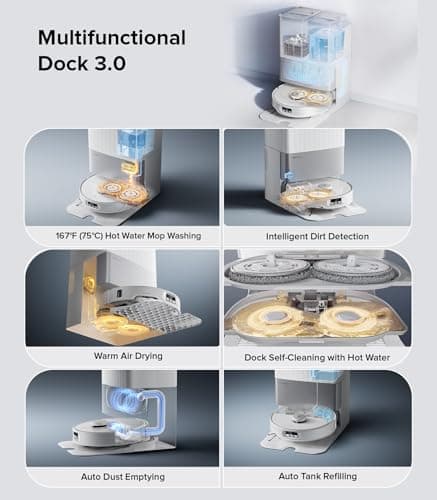 Multifunctional Dock 3.0

167°F (75°C) Hot Water Mop Washing

Intelligent Dirt Detection

Warm Air Drying

Dock Self-Cleaning with Hot Water

Auto Dust Emptying

Auto Tank Refilling