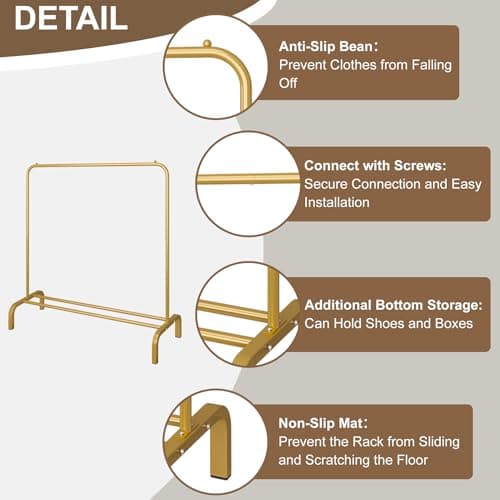 DETAIL

Anti-Slip Bean:
Prevent Clothes from Falling Off

Connect with Screws:
Secure Connection and Easy Installation

Additional Bottom Storage:
Can Hold Shoes and Boxes

Non-Slip Mat:
Prevent the Rack from Sliding and Scratching the Floor