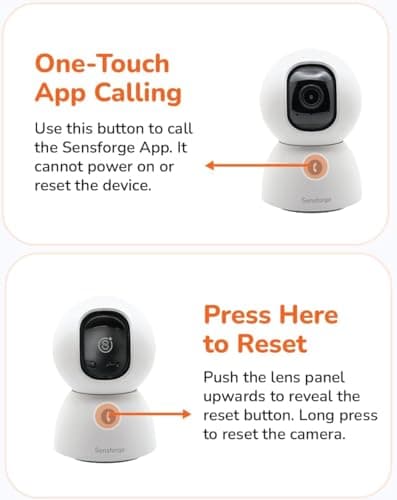 One-Touch App Calling

Use this button to call the Sensforge App. It cannot power on or reset the device.

Sensforge

Press Here to Reset

Push the lens panel upwards to reveal the reset button. Long press to reset the camera.

Sensforge