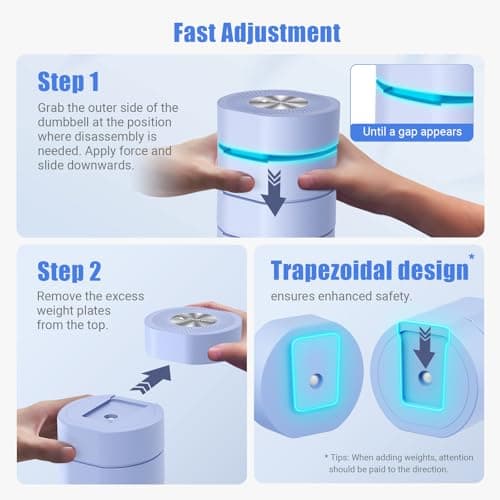 Fast Adjustment

Step 1

Grab the outer side of the dumbbell at the position where disassembly is needed. Apply force and slide downwards.

Until a gap appears

Step 2

Remove the excess weight plates from the top.

Trapezoidal design*

ensures enhanced safety.

* Tips: When adding weights, attention should be paid to the direction.