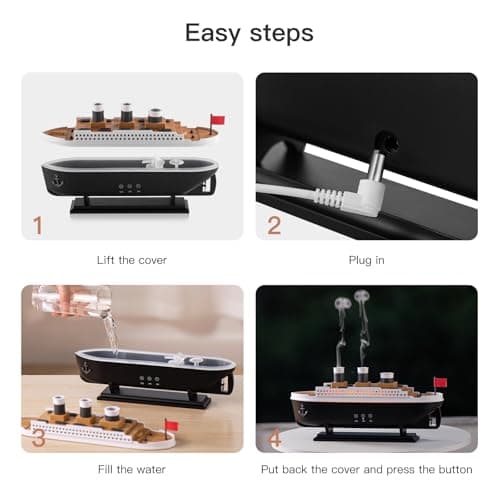 Easy steps

1

Lift the cover

2

Plug in

3

Fill the water

4

Put back the cover and press the button