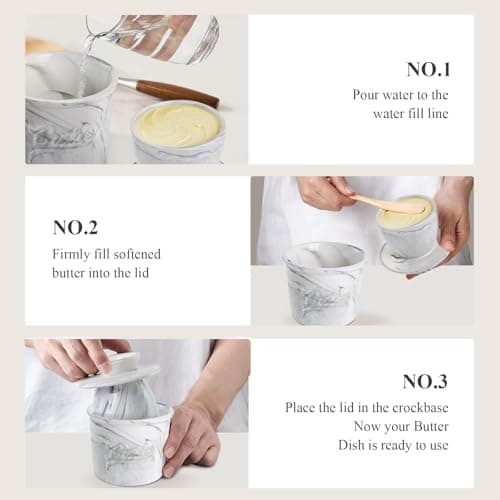 NO.1
Pour water to the water fill line

NO.2
Firmly fill softened butter into the lid

NO.3
Place the lid in the crockbase
Now your Butter
Dish is ready to use