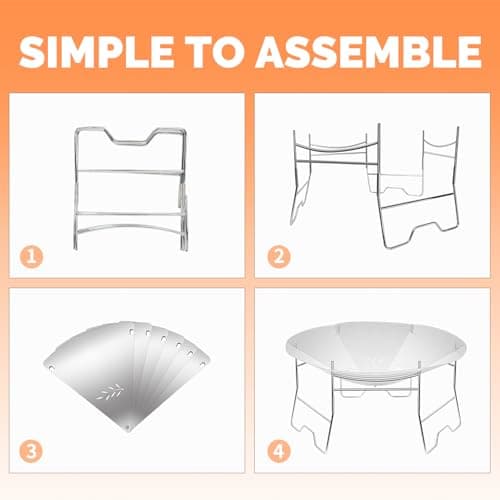 SIMPLE TO ASSEMBLE

1

2

3

4