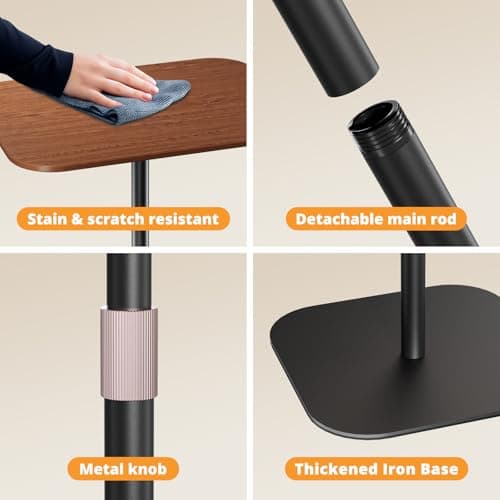 Stain & scratch resistant

Detachable main rod

Metal knob

Thickened Iron Base