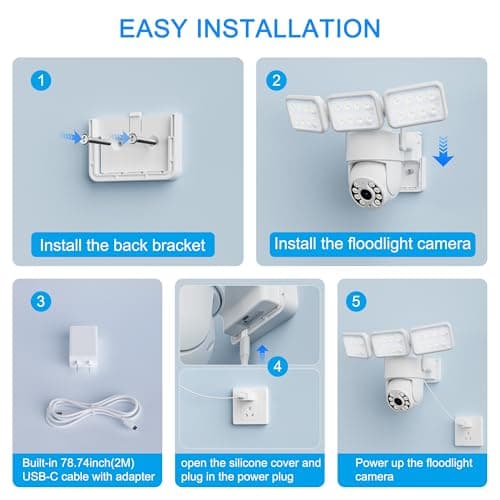 EASY INSTALLATION

1

Install the back bracket

2

Install the floodlight camera

3

Built-in 78.74inch(2M) USB-C cable with adapter

4

open the silicone cover and plug in the power plug

5

Power up the floodlight camera