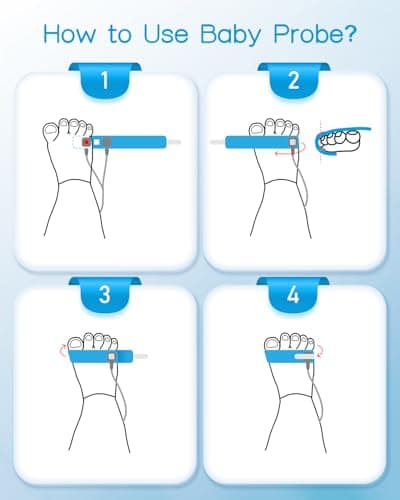 How to Use Baby Probe?

1

2

3

4