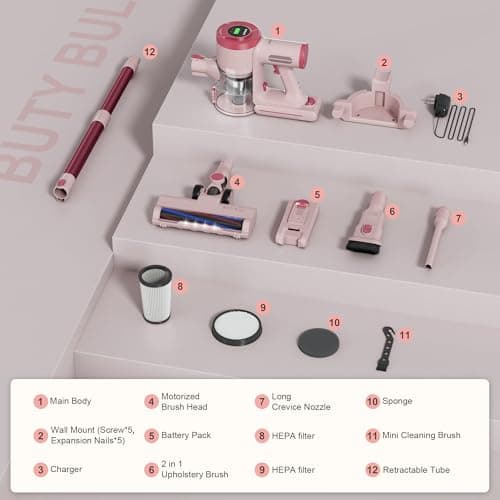 BUTY BUL

12

1

2

3

4

5

6

7

8

9

10

11

1 Main Body

2 Wall Mount (Screw*5, Expansion Nails*5)

3 Charger

4 Motorized Brush Head

5 Battery Pack

6 2 in 1 Upholstery Brush

7 Long Crevice Nozzle

8 HEPA filter

9 HEPA filter

10 Sponge

11 Mini Cleaning Brush

12 Retractable Tube