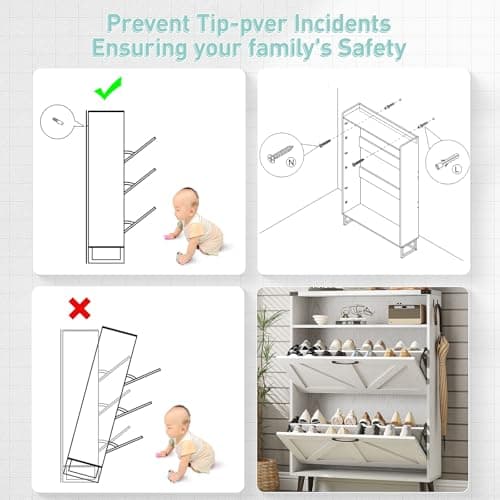 Prevent Tip-pver Incidents
Ensuring your family's Safety

N

L