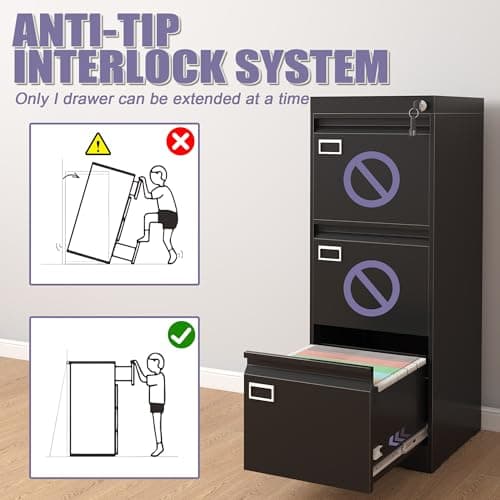 ANTI-TIP
INTERLOCK SYSTEM

Only I drawer can be extended at a time