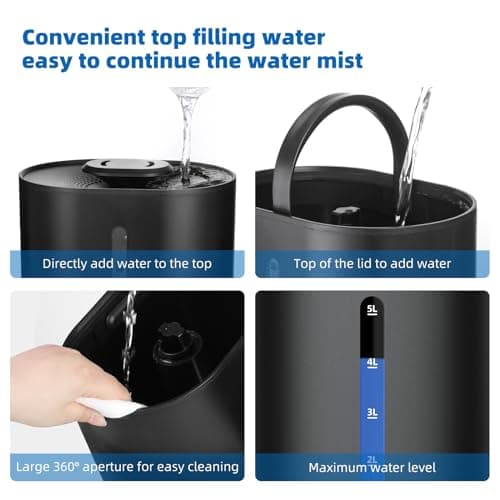 Convenient top filling water easy to continue the water mist

Directly add water to the top

Top of the lid to add water

Large 360° aperture for easy cleaning

5L
4L
3L
2L

Maximum water level