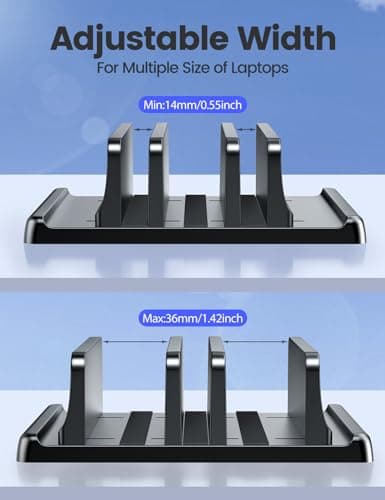 Adjustable Width
For Multiple Size of Laptops

Min:14mm/0.55inch

Max:36mm/1.42inch