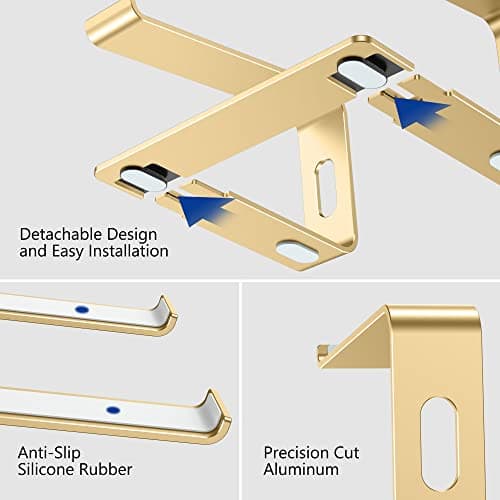 Detachable Design
and Easy Installation

Anti-Slip
Silicone Rubber

Precision Cut
Aluminum