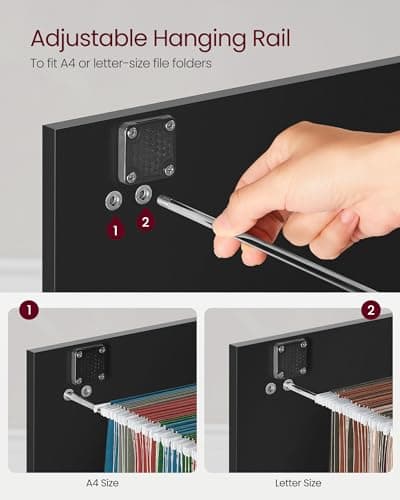 Adjustable Hanging Rail
To fit A4 or letter-size file folders

1
2

1

2

A4 Size

Letter Size