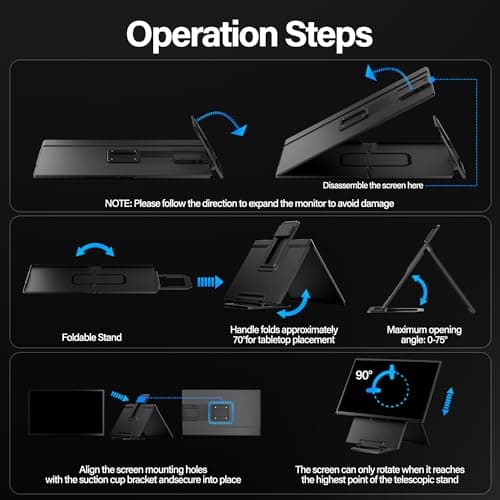 Operation Steps

Disassemble the screen here

NOTE: Please follow the direction to expand the monitor to avoid damage

Foldable Stand

Handle folds approximately 70°for tabletop placement

Maximum opening angle: 0-75°

90°

Align the screen mounting holes with the suction cup bracket andsecure into place

The screen can only rotate when it reaches the highest point of the telescopic stand