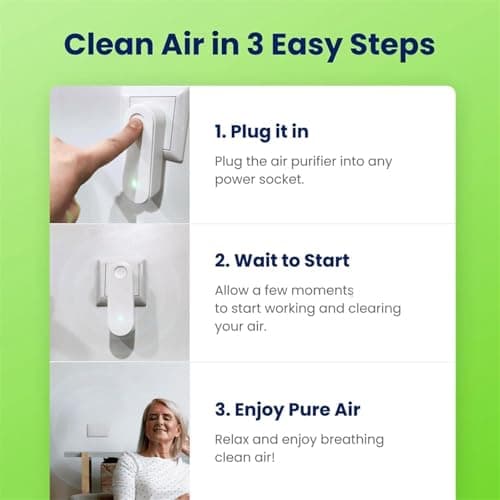 Clean Air in 3 Easy Steps

1. Plug it in

Plug the air purifier into any power socket.

2. Wait to Start

Allow a few moments to start working and clearing your air.

3. Enjoy Pure Air

Relax and enjoy breathing clean air!