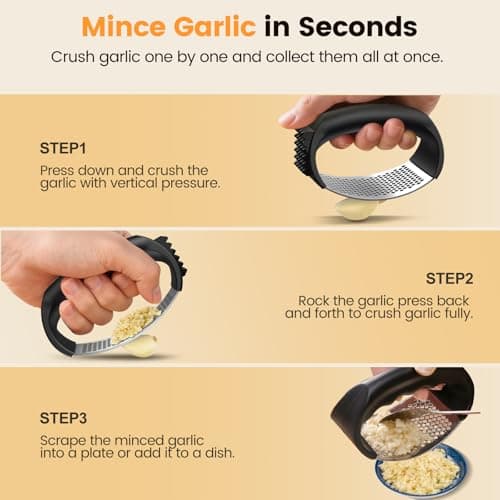 Mince Garlic in Seconds

Crush garlic one by one and collect them all at once.

STEP1

Press down and crush the garlic with vertical pressure.

STEP2

Rock the garlic press back and forth to crush garlic fully.

STEP3

Scrape the minced garlic into a plate or add it to a dish.