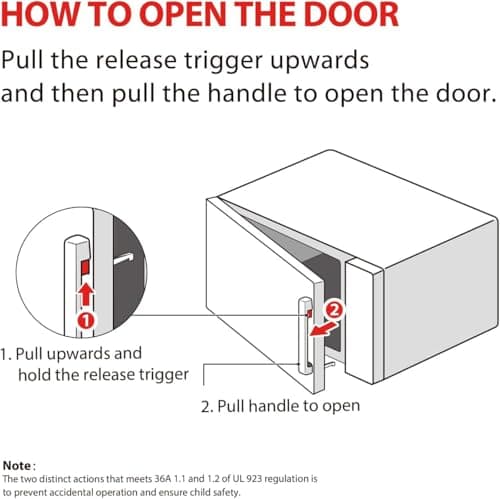 HOW TO OPEN THE DOOR

Pull the release trigger upwards and then pull the handle to open the door.

1

2

1. Pull upwards and hold the release trigger

2. Pull handle to open

Note:
The two distinct actions that meets 36A 1.1 and 1.2 of UL 923 regulation is to prevent accidental operation and ensure child safety.