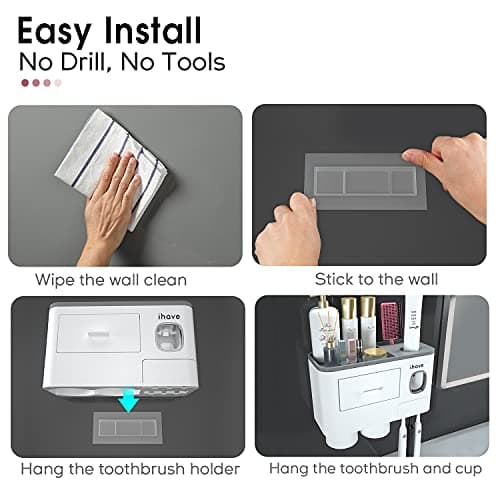 Easy Install
No Drill, No Tools

Wipe the wall clean

Stick to the wall

ihave

Hang the toothbrush holder

ihave

Hang the toothbrush and cup