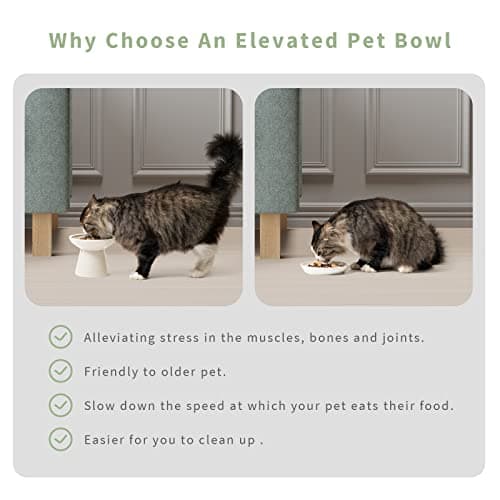 Why Choose An Elevated Pet Bowl

Alleviating stress in the muscles, bones and joints.

Friendly to older pet.

Slow down the speed at which your pet eats their food.

Easier for you to clean up .