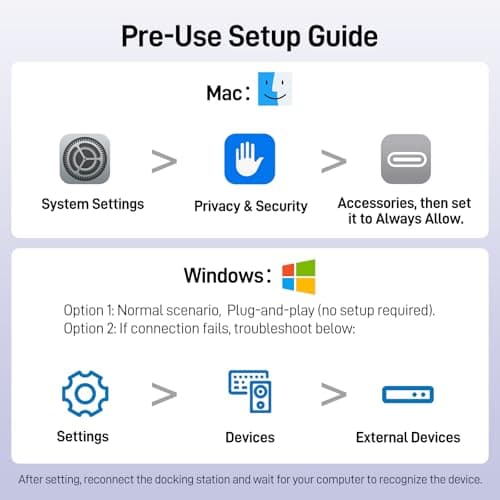 Pre-Use Setup Guide

Mac：

System Settings > Privacy & Security > Accessories, then set it to Always Allow.

Windows：

Option 1: Normal scenario, Plug-and-play (no setup required).
Option 2: If connection fails, troubleshoot below:

Settings > Devices > External Devices

After setting, reconnect the docking station and wait for your computer to recognize the device.