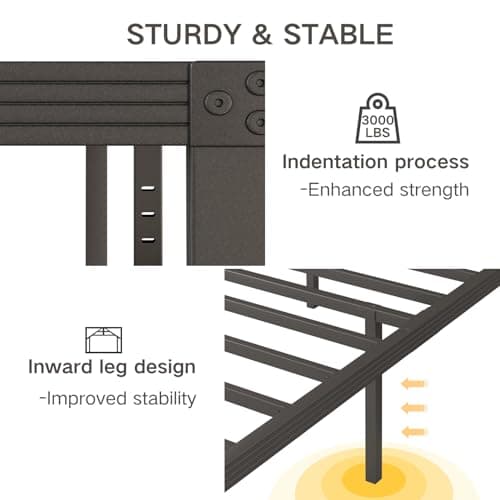 STURDY & STABLE

3000 LBS

Indentation process
-Enhanced strength

Inward leg design
-Improved stability