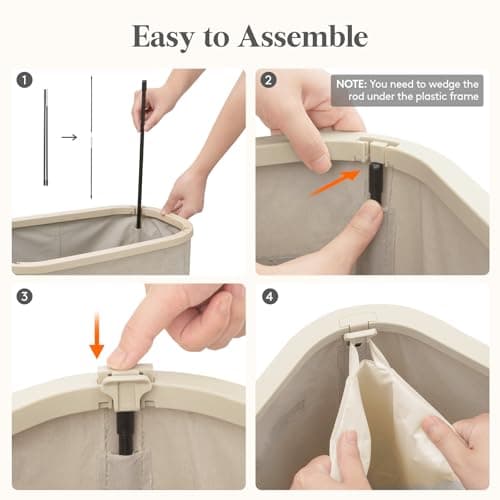 Easy to Assemble

1

2

NOTE: You need to wedge the rod under the plastic frame

3

4