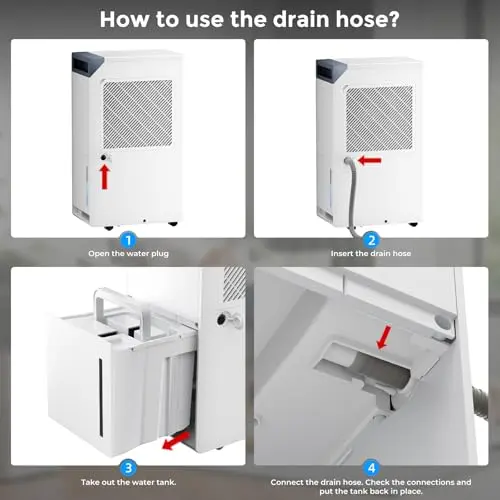 How to use the drain hose?

1
Open the water plug

2
Insert the drain hose

3
Take out the water tank.

4
Connect the drain hose. Check the connections and put the tank back in place.