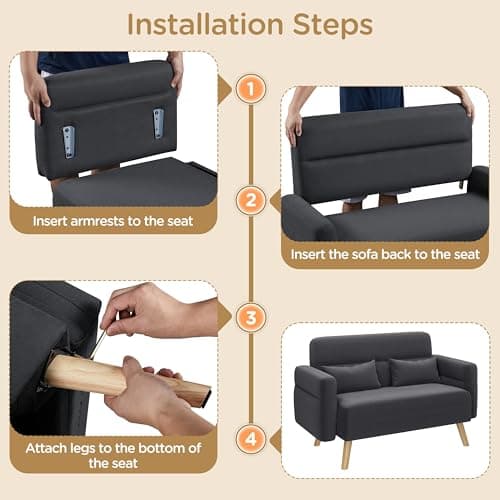 Installation Steps

1

Insert armrests to the seat

2

Insert the sofa back to the seat

3

Attach legs to the bottom of the seat

4