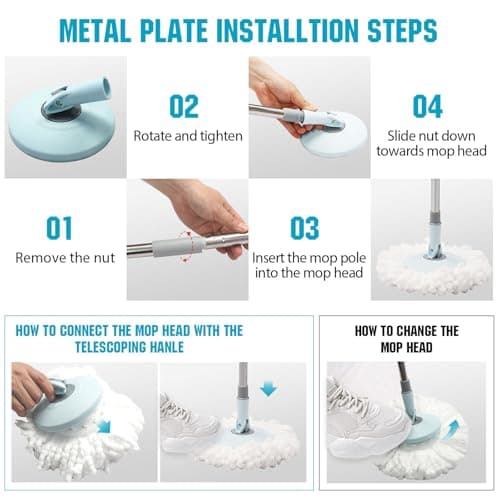 METAL PLATE INSTALLTION STEPS

02
Rotate and tighten

04
Slide nut down towards mop head

01
Remove the nut

03
Insert the mop pole into the mop head

HOW TO CONNECT THE MOP HEAD WITH THE TELESCOPING HANLE

HOW TO CHANGE THE MOP HEAD