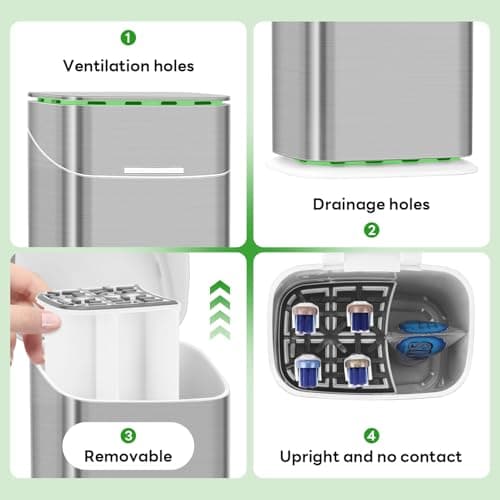 1
Ventilation holes

Drainage holes
2

3
Removable

4
Upright and no contact