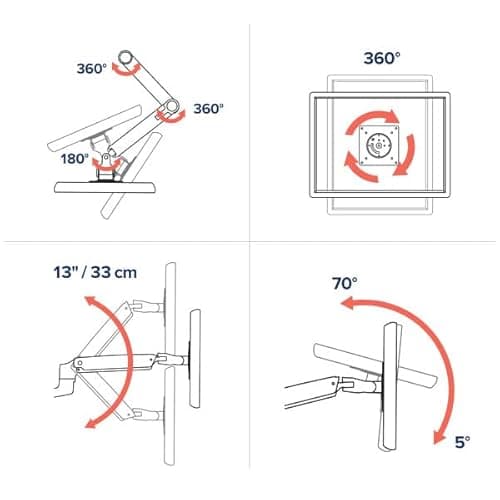 360°

360°

180°

360°

13" / 33 cm

70°

5°