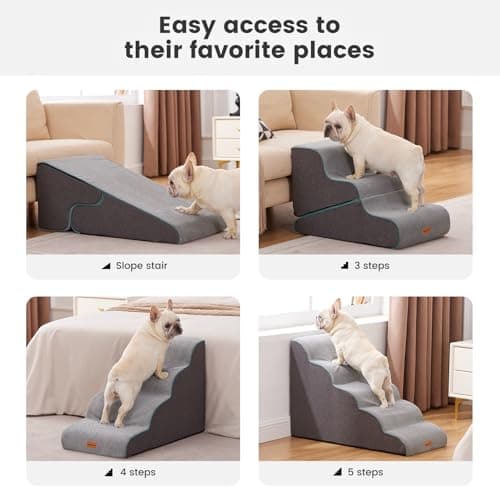 Easy access to their favorite places

Slope stair

3 steps

4 steps

5 steps