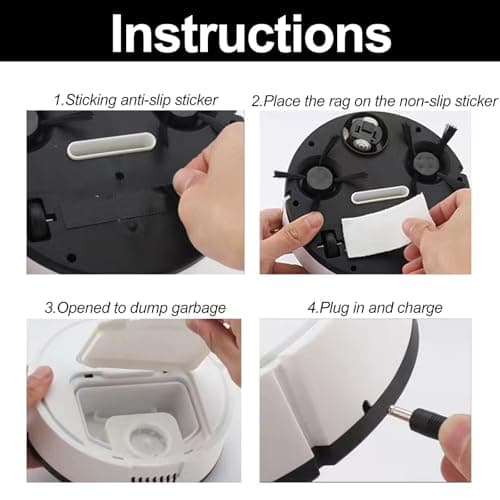 Instructions

1.Sticking anti-slip sticker

2.Place the rag on the non-slip sticker

3.Opened to dump garbage

4.Plug in and charge