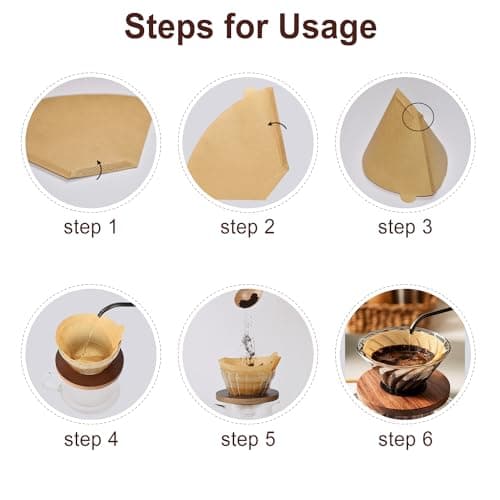 Steps for Usage

step 1

step 2

step 3

step 4

step 5

step 6