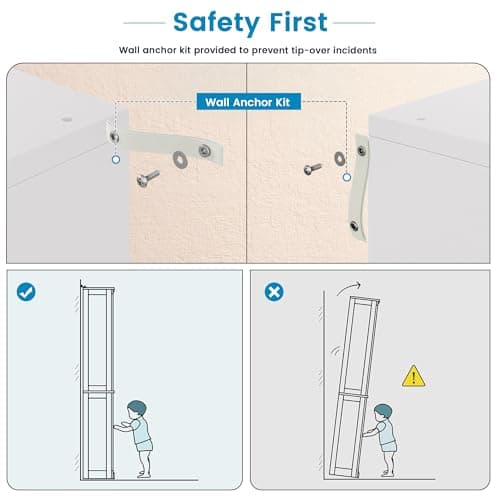 Safety First

Wall anchor kit provided to prevent tip-over incidents

Wall Anchor Kit