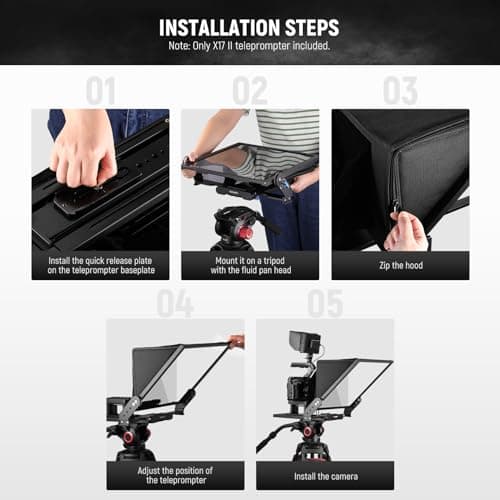 INSTALLATION STEPS
Note: Only X17 II teleprompter included.

01

Install the quick release plate on the teleprompter baseplate

02

Mount it on a tripod with the fluid pan head

03

Zip the hood

04

Adjust the position of the teleprompter

05

Install the camera