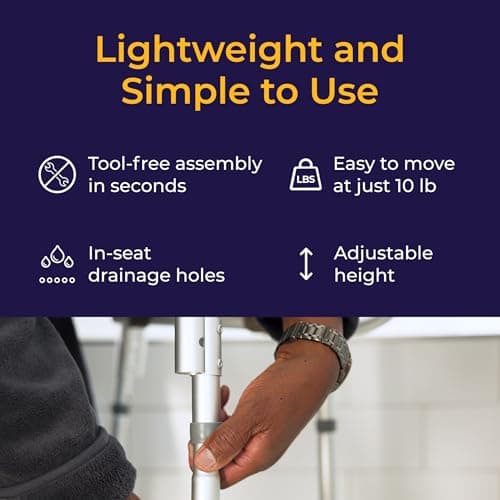 Lightweight and Simple to Use

Tool-free assembly in seconds

LBS

Easy to move at just 10 lb

In-seat drainage holes

Adjustable height