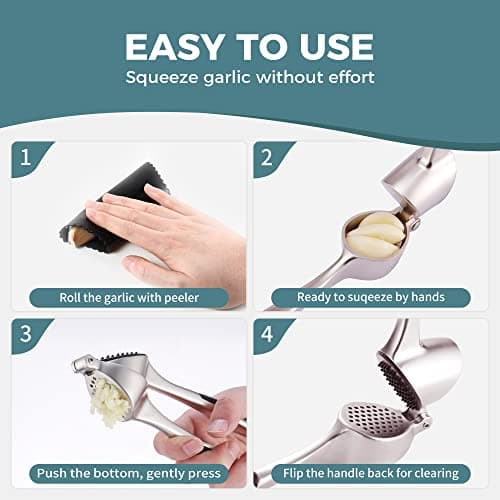 EASY TO USE
Squeeze garlic without effort

1
Roll the garlic with peeler

2
Ready to suqeeze by hands

3
Push the bottom, gently press

4
Flip the handle back for clearing