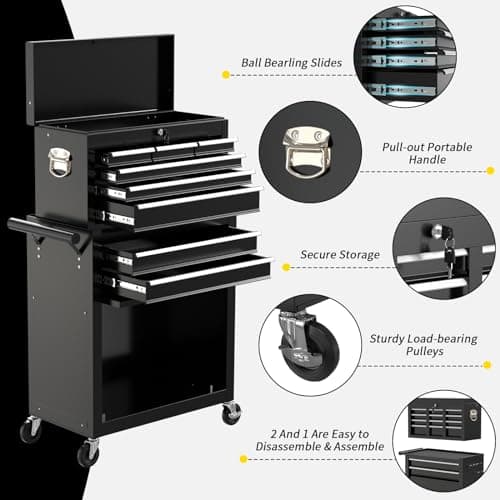 Ball Bearling Slides

Pull-out Portable Handle

Secure Storage

Sturdy Load-bearing Pulleys

2 And 1 Are Easy to Disassemble & Assemble