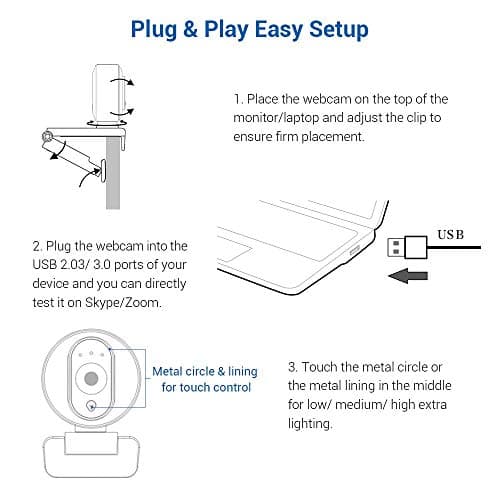 Plug & Play Easy Setup

1. Place the webcam on the top of the monitor/laptop and adjust the clip to ensure firm placement.

USB

2. Plug the webcam into the USB 2.03/ 3.0 ports of your device and you can directly test it on Skype/Zoom.

Metal circle & lining for touch control

3. Touch the metal circle or the metal lining in the middle for low/ medium/ high extra lighting.